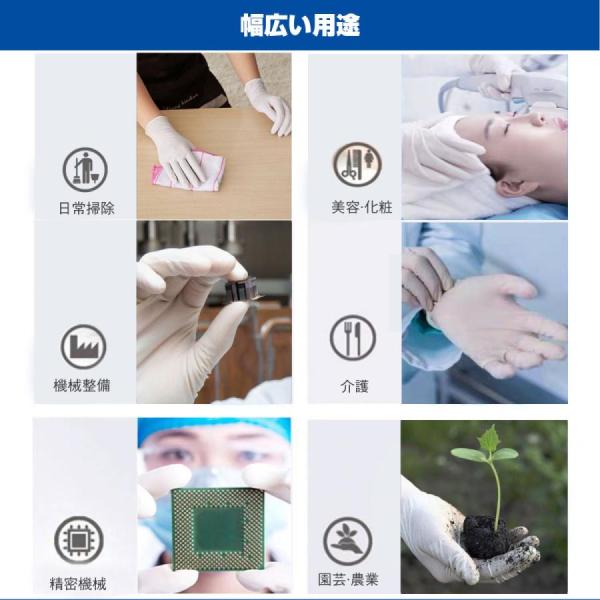 幅広い用途

日常掃除

美容·化粧

機械整備

介護

精密機械

園芸·農業