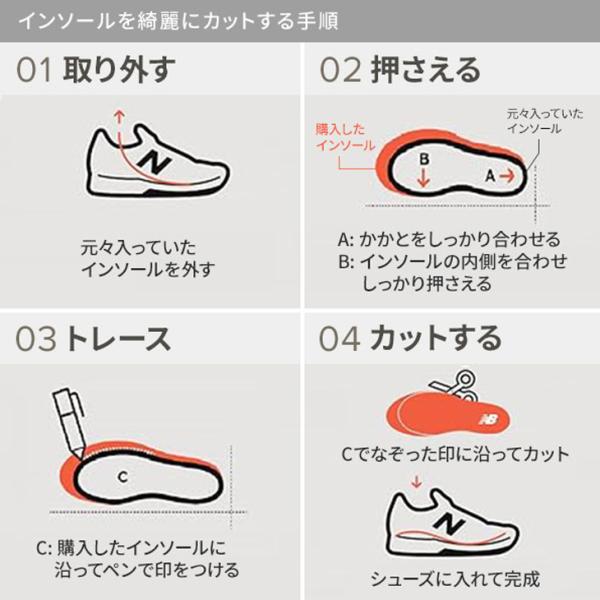 インソールを綺麗にカットする手順

01 取り外す

N

元々入っていたインソールを外す

02 押さえる

購入したインソール

元々入っていたインソール

B

A

A: かかとをしっかり合わせる
B: インソールの内側を合わせしっかり押さえる

03 トレース

C

C: 購入したインソールに沿ってペンで印をつける

04 カットする

NB

Cでなぞった印に沿ってカット

N

シューズに入れて完成