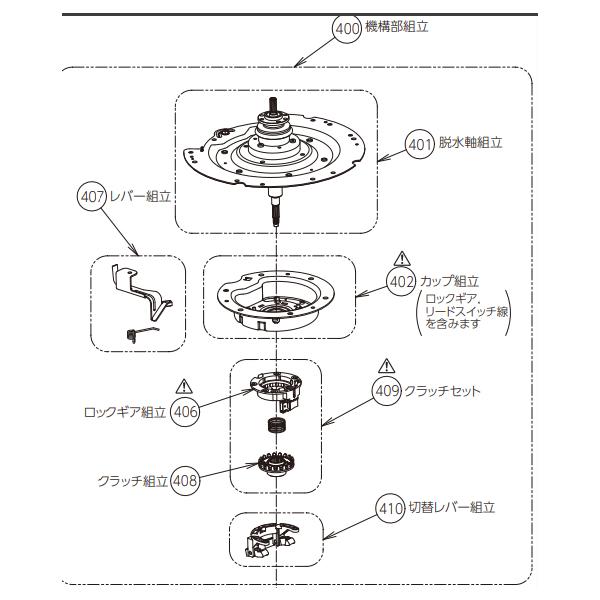 400 機構部組立

401 脱水軸組立

407 レバー組立

402 カップ組立
(ロックギア、リードスイッチ線を含みます)

409 クラッチセット

ロックギア組立 406

クラッチ組立 408

410 切替レバー組立