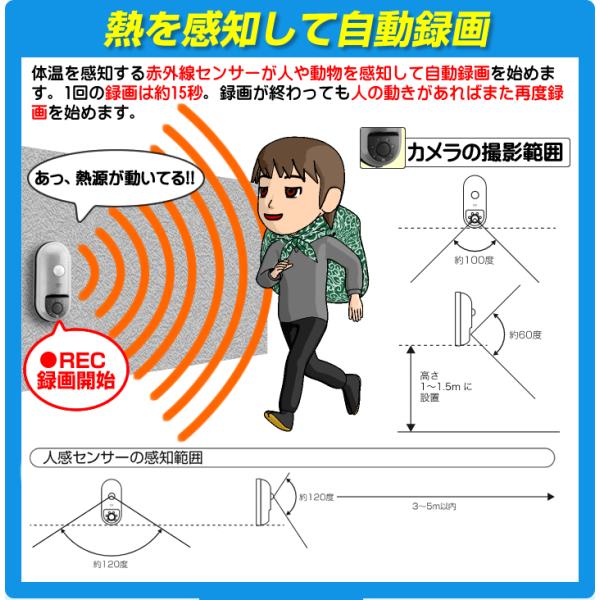 熱を感知して自動録画

体温を感知する赤外線センサーが人や動物を感知して自動録画を始めます。1回の録画は約15秒。録画が終わっても人の動きがあればまた再度録画を始めます。

あっ、熱源が動いてる!!

●REC
録画開始

カメラの撮影範囲

約100度

約60度

高さ
1～1.5m に
設置

人感センサーの感知範囲

約120度

約120度

3～5m以内