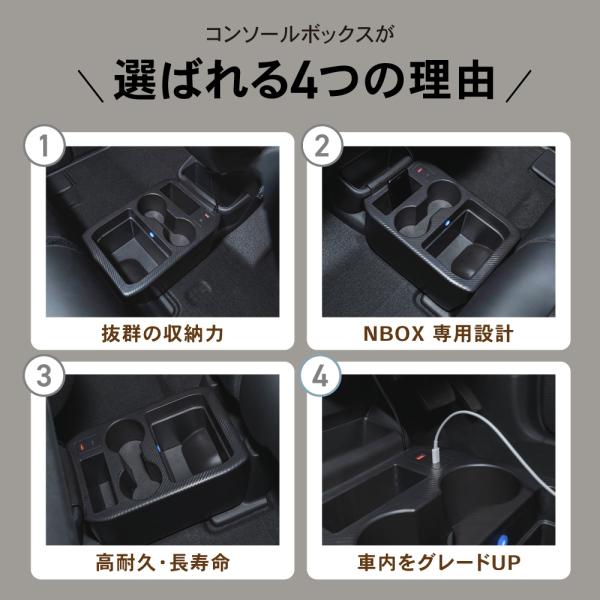 コンソールボックスが

＼ 選ばれる4つの理由 ／

1

抜群の収納力

2

NBOX 専用設計

3

高耐久・長寿命

4

車内をグレードUP