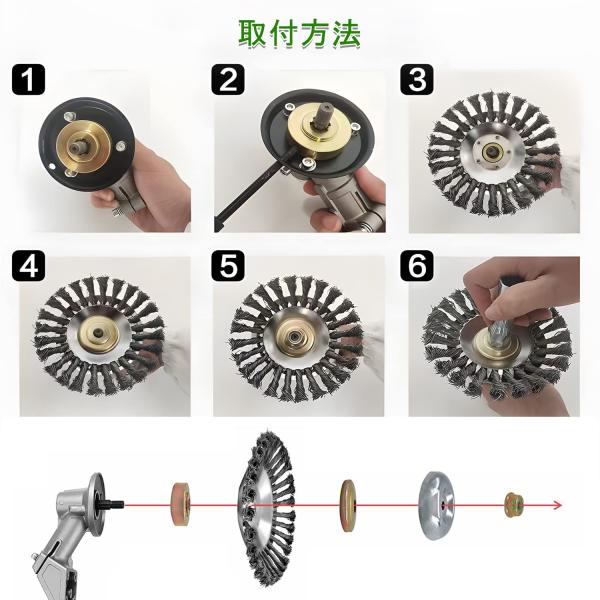 取付方法

1

2

3

4

5

6