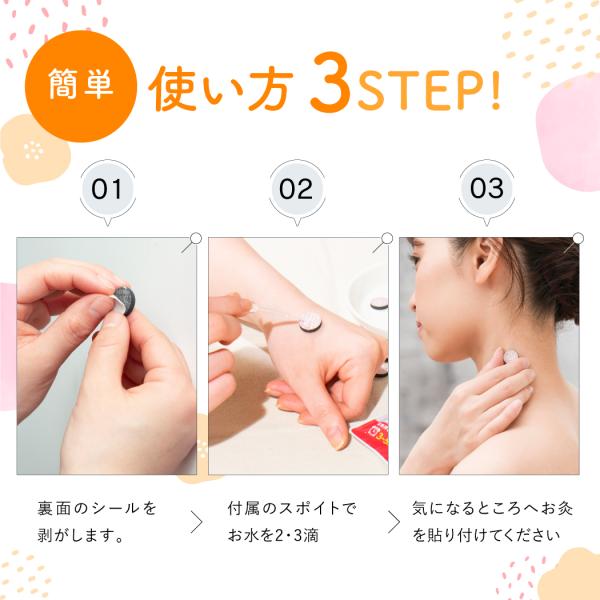 簡単 使い方 3STEP!

01

02

03

裏面のシールを剥がします。

付属のスポイトでお水を2・3滴

気になるところへお灸を貼り付けてください