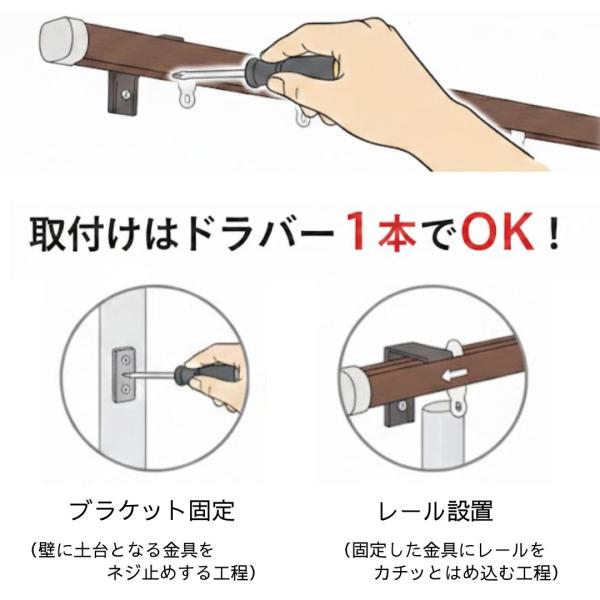 取付けはドラバー1本でOK！

ブラケット固定

(壁に土台となる金具をネジ止めする工程)

レール設置

(固定した金具にレールをカチッとはめ込む工程)