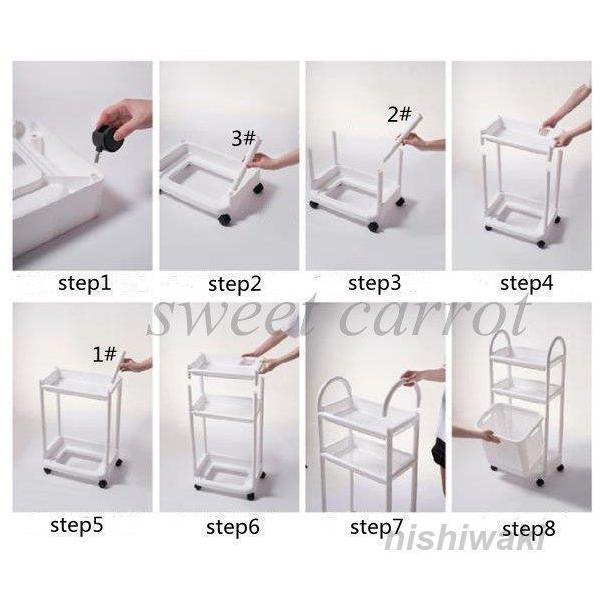 3#

2#

step1

step2

step3

step4

sweet carrot

1#

step5

step6

step7

step8

nishiwaki