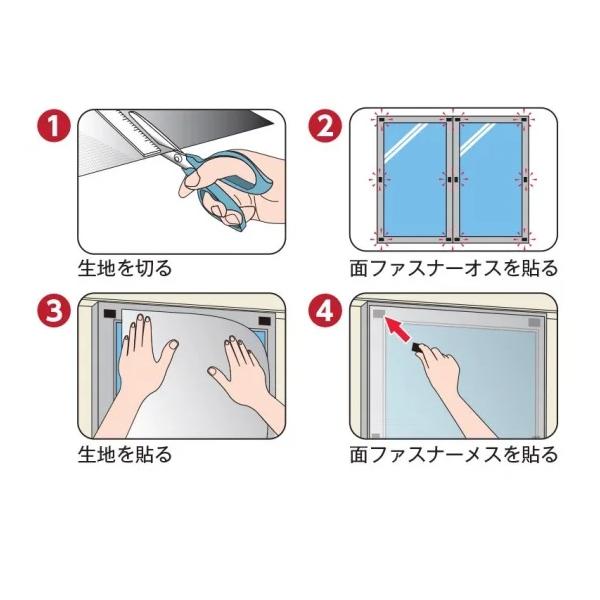 1
生地を切る

2
面ファスナーオスを貼る

3
生地を貼る

4
面ファスナーメスを貼る