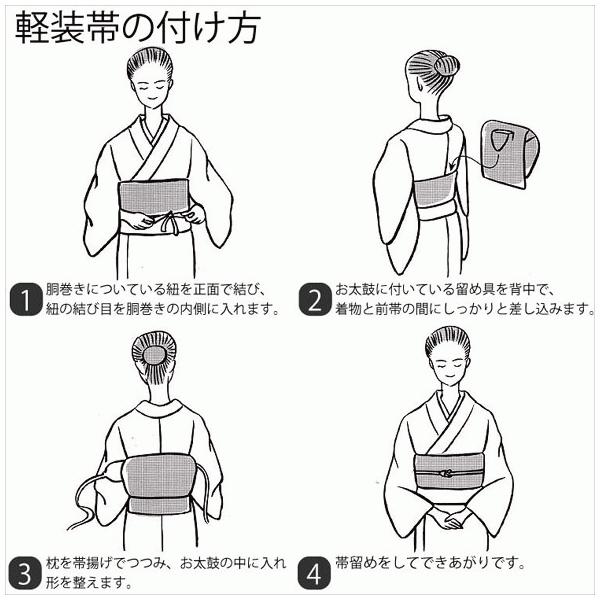 軽装帯の付け方

1 胴巻きについている紐を正面で結び、紐の結び目を胴巻きの内側に入れます。

2 お太鼓に付いている留め具を背中で、着物と前帯の間にしっかりと差し込みます。

3 枕を帯揚げでつつみ、お太鼓の中に入れ形を整えます。

4 帯留めをしてできあがりです。