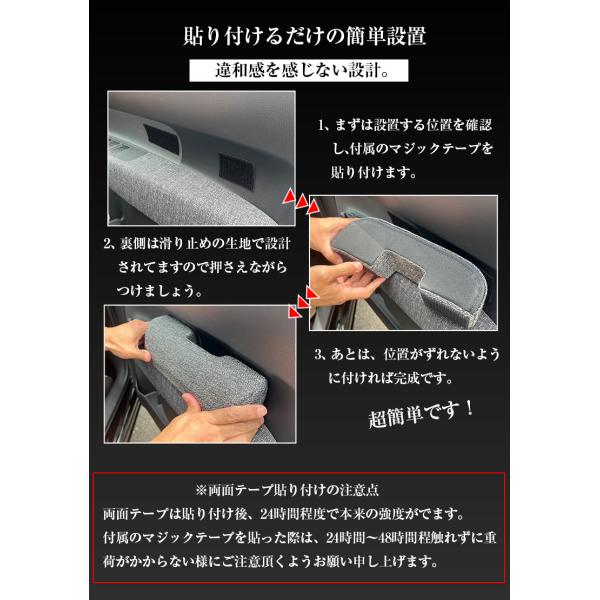 貼り付けるだけの簡単設置

違和感を感じない設計。

1、まずは設置する位置を確認し、付属のマジックテープを貼り付けます。

2、裏側は滑り止めの生地で設計されてますので押さえながらつけましょう。

3、あとは、位置がずれないように付ければ完成です。

超簡単です！

※両面テープ貼り付けの注意点
両面テープは貼り付け後、24時間程度で本来の強度がでます。
付属のマジックテープを貼った際は、24時間〜48時間程触れずに重荷がかからない様にご注意頂くようお願い申し上げます。