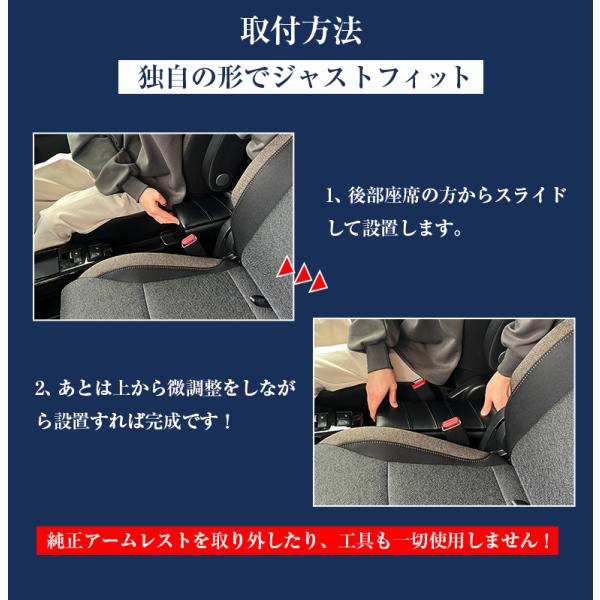 取付方法

独自の形でジャストフィット

1、後部座席の方からスライドして設置します。

2、あとは上から微調整をしながら設置すれば完成です！

純正アームレストを取り外したり、工具も一切使用しません！