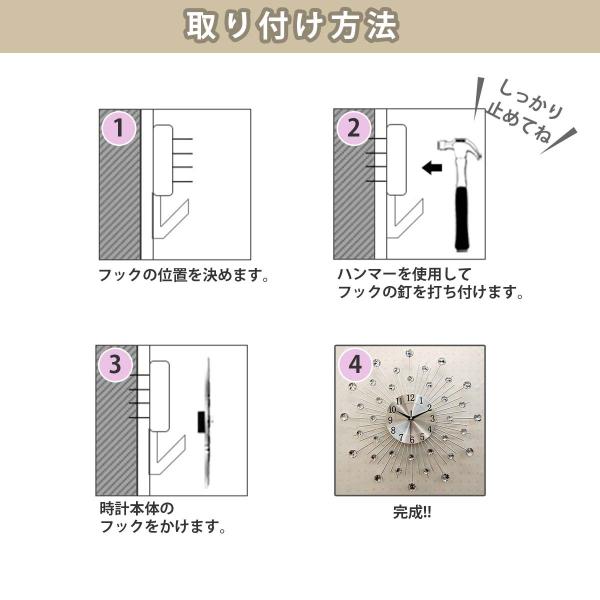 取り付け方法

1

フックの位置を決めます。

2

しっかり止めてね

ハンマーを使用して
フックの釘を打ち付けます。

3

時計本体の
フックをかけます。

4

12
1
2
3
4
5
6
7
8
9
10
11

完成!!