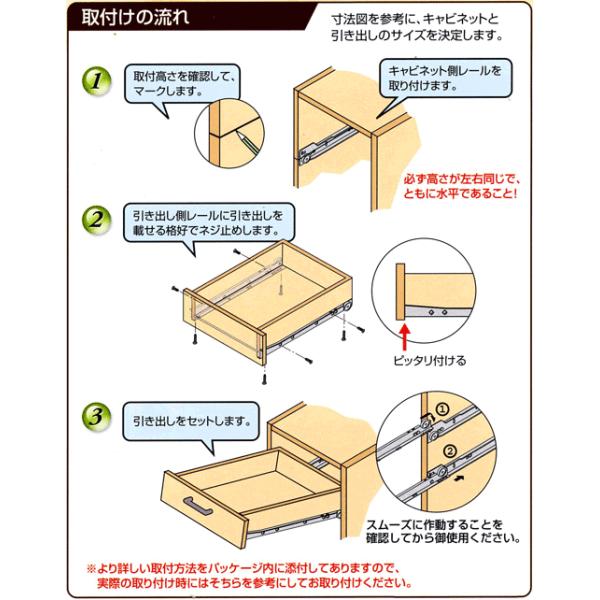 取付けの流れ

寸法図を参考に、キャビネットと引き出しのサイズを決定します。

1

取付高さを確認して、マークします。

キャビネット側レールを取り付けます。

必ず高さが左右同じで、ともに水平であること!

2

引き出し側レールに引き出しを載せる格好でネジ止めします。

ピッタリ付ける

3

引き出しをセットします。

①

②

スムーズに作動することを確認してから御使用ください。

※より詳しい取付方法をパッケージ内に添付してありますので、実際の取り付け時にはそちらを参考にしてお取り付けください。