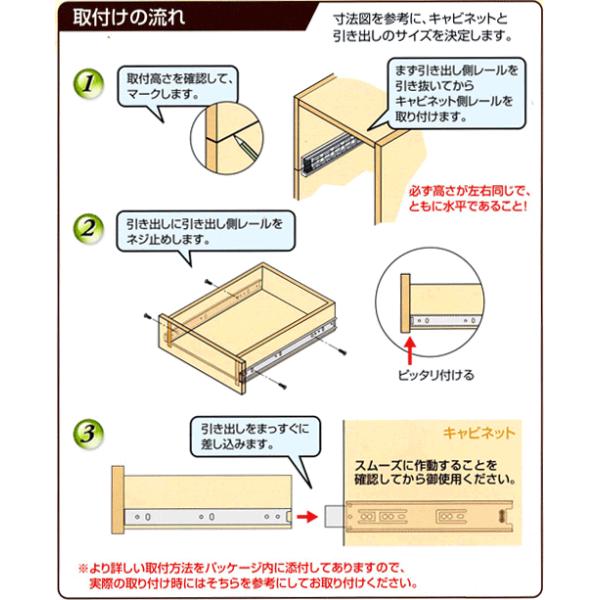 取付けの流れ

寸法図を参考に、キャビネットと引き出しのサイズを決定します。

1

取付高さを確認して、マークします。

まず引き出し側レールを引き抜いてからキャビネット側レールを取り付けます。

必ず高さが左右同じで、ともに水平であること！

2

引き出しに引き出し側レールをネジ止めします。

ピッタリ付ける

3

引き出しをまっすぐに差し込みます。

キャビネット

スムーズに作動することを確認してから御使用ください。

※より詳しい取付方法をパッケージ内に添付してありますので、実際の取り付け時にはそちらを参考にしてお取り付けください。