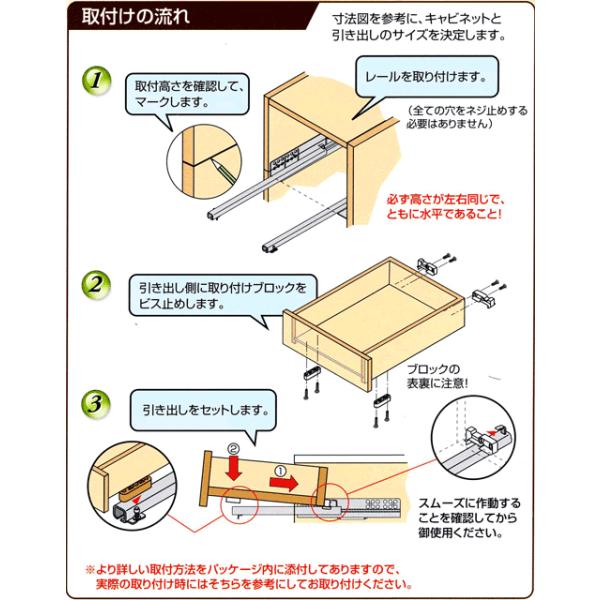 取付けの流れ

寸法図を参考に、キャビネットと引き出しのサイズを決定します。

1

取付高さを確認して、マークします。

レールを取り付けます。

（全ての穴をネジ止めする必要はありません）

必ず高さが左右同じで、ともに水平であること!

2

引き出し側に取り付けブロックをビス止めします。

ブロックの表裏に注意!

3

引き出しをセットします。

②

①

スムーズに作動することを確認してから御使用ください。

※より詳しい取付方法をパッケージ内に添付してありますので、実際の取り付け時にはそちらを参考にしてお取り付けください。