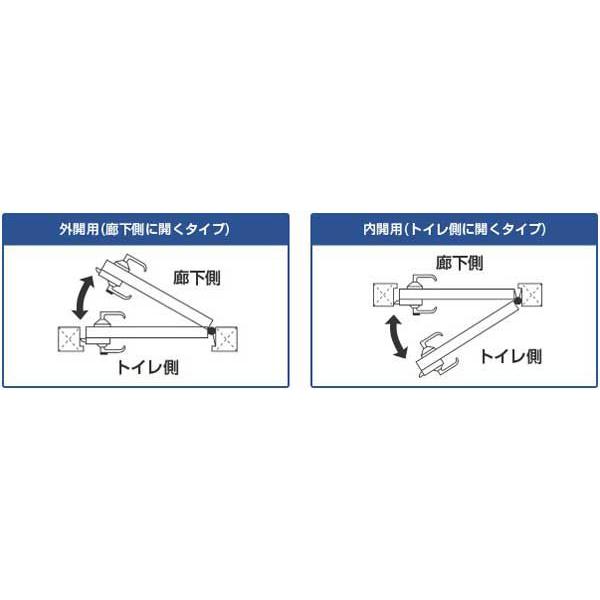 外開用(廊下側に開くタイプ)

廊下側

トイレ側

内開用(トイレ側に開くタイプ)

廊下側

トイレ側