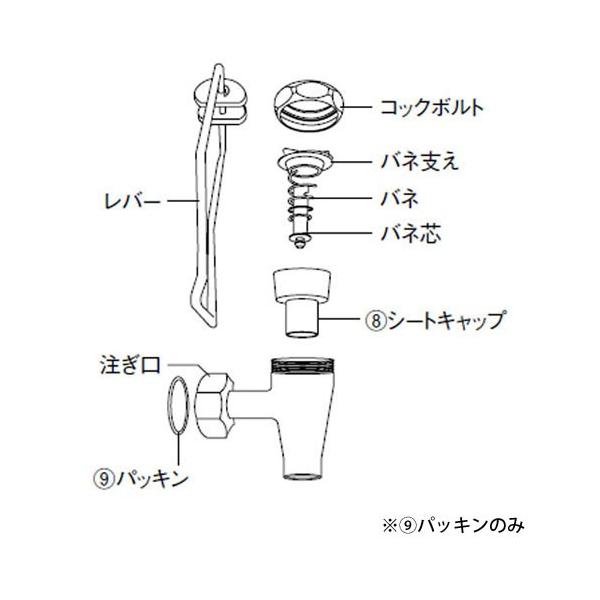 コックボルト

バネ支え

レバー

バネ

バネ芯

⑧シートキャップ

注ぎ口

⑨パッキン

※⑨パッキンのみ