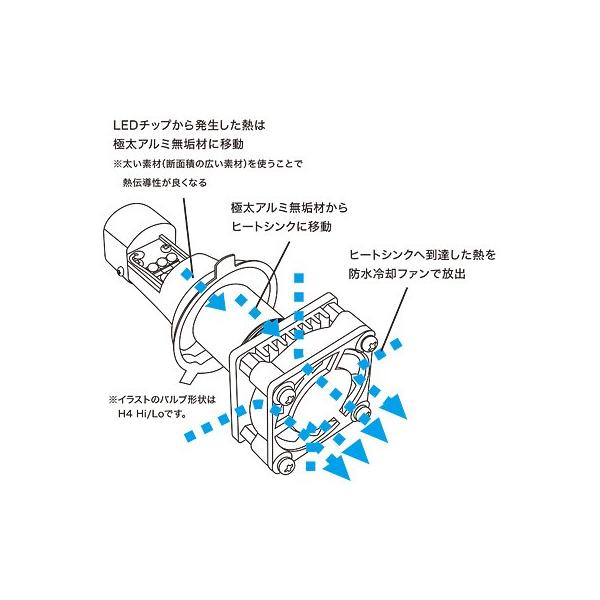 LEDチップから発生した熱は
極太アルミ無垢材に移動
※太い素材（断面積の広い素材）を使うことで
熱伝導性が良くなる

極太アルミ無垢材から
ヒートシンクに移動

ヒートシンクへ到達した熱を
防水冷却ファンで放出

※イラストのバルブ形状は
H4 Hi/Loです。