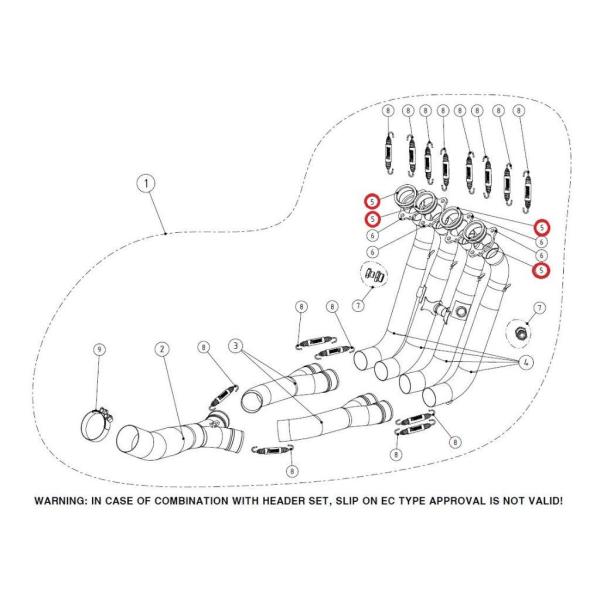 8 8 8 8 8 8 8 8

1

5

5

6

6

5

6

6

5

7

7

8

8

4

9

2

8

3

8

8

8

WARNING: IN CASE OF COMBINATION WITH HEADER SET, SLIP ON EC TYPE APPROVAL IS NOT VALID!