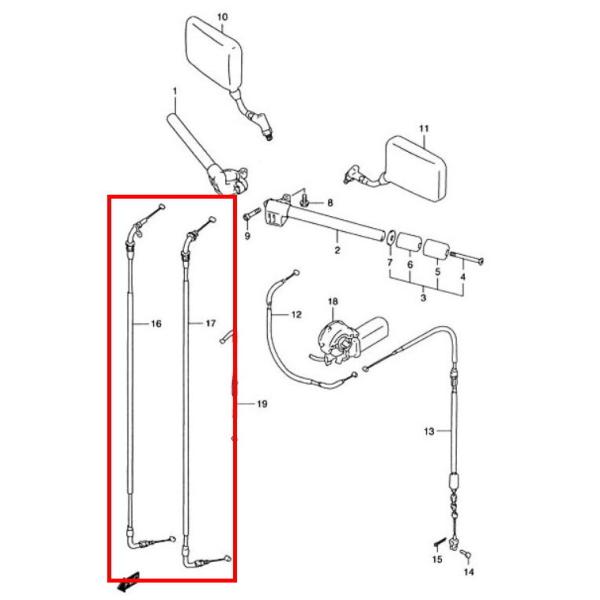 10
1
11
8
9
2
7
6
5
4
3
12
18
16
17
19
13
15
14