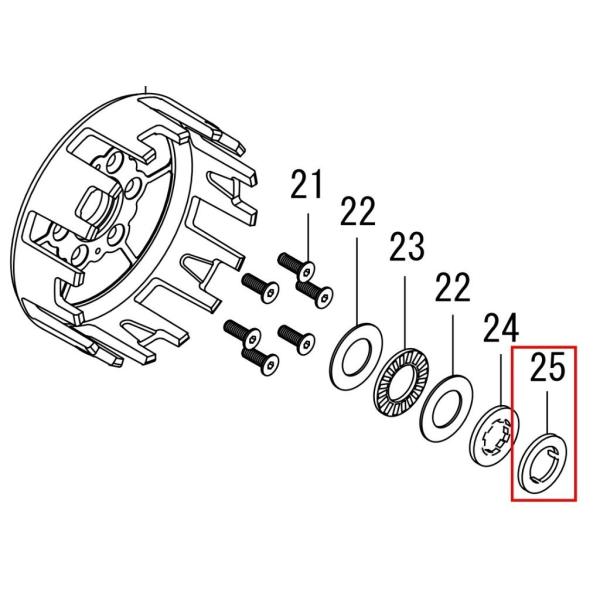 21
22
23
22
24
25