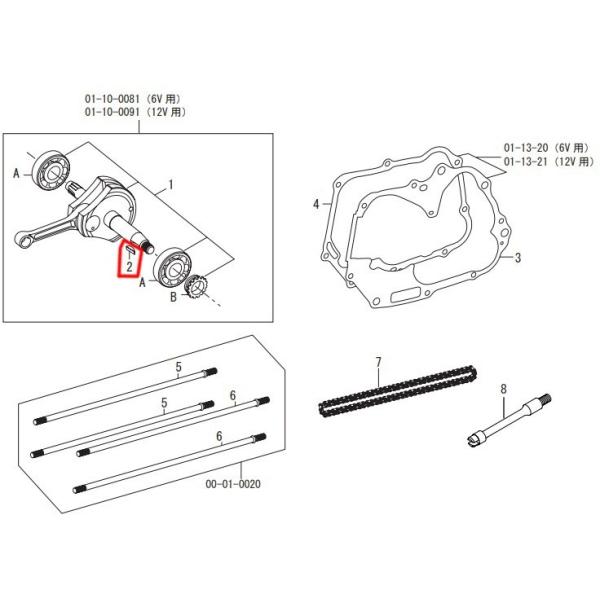 01-10-0081 (6V 用)
01-10-0091 (12V 用)

A
1
2
A
B

01-13-20 (6V 用)
01-13-21 (12V 用)
4
3

5
5
6
6
00-01-0020

7

8