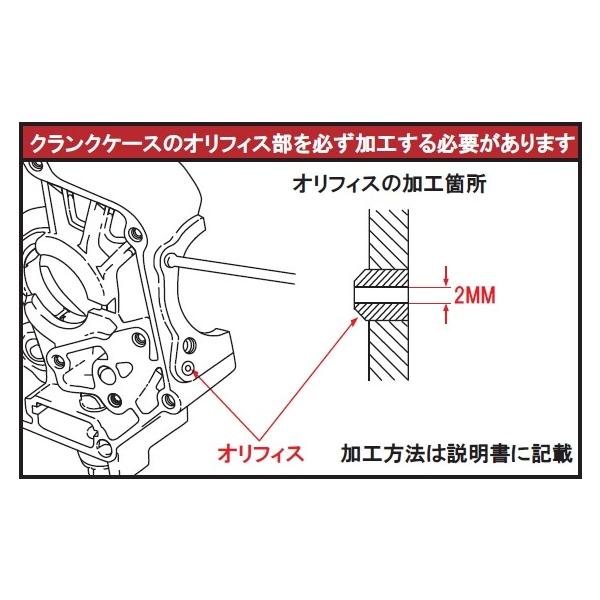 クランクケースのオリフィス部を必ず加工する必要があります

オリフィスの加工箇所

2MM

オリフィス

加工方法は説明書に記載