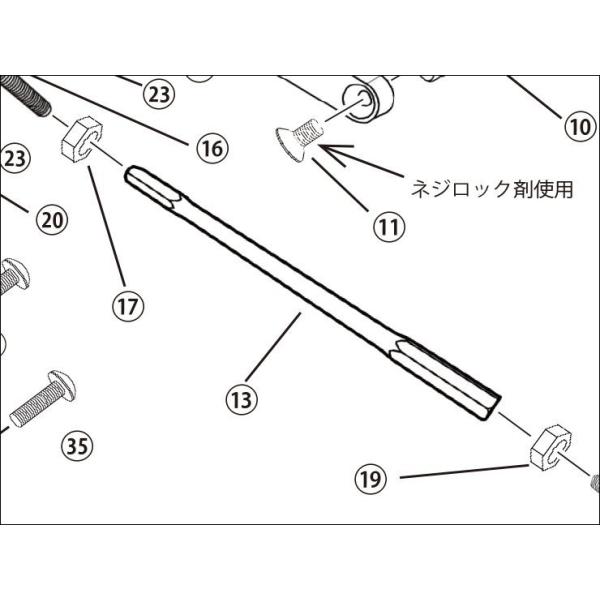 23

10

16

23

ネジロック剤使用

20

11

17

13

35

19