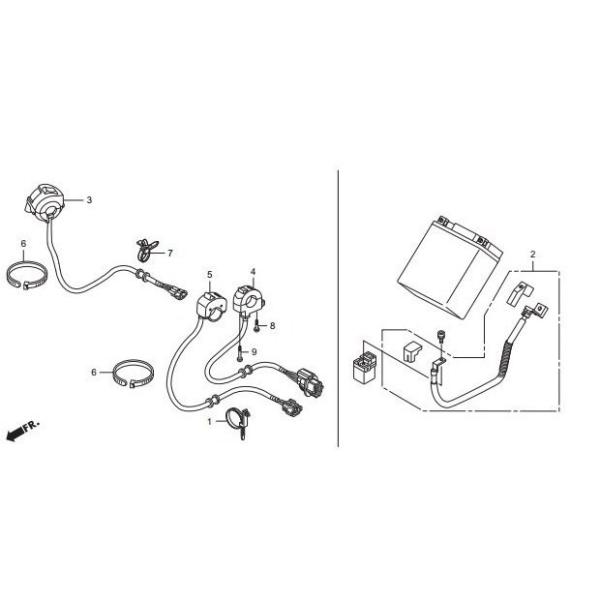 3
6
7
5
4
8
9
6
1
FR.
2