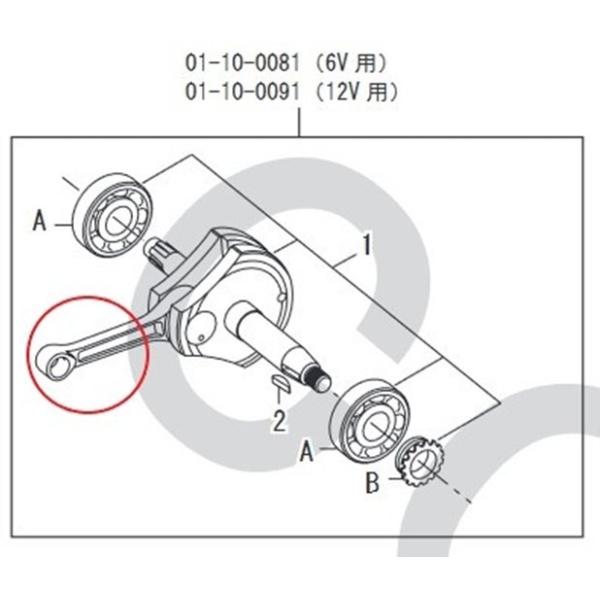 01-10-0081（6V 用）
01-10-0091（12V 用）

A

1

2

A

B