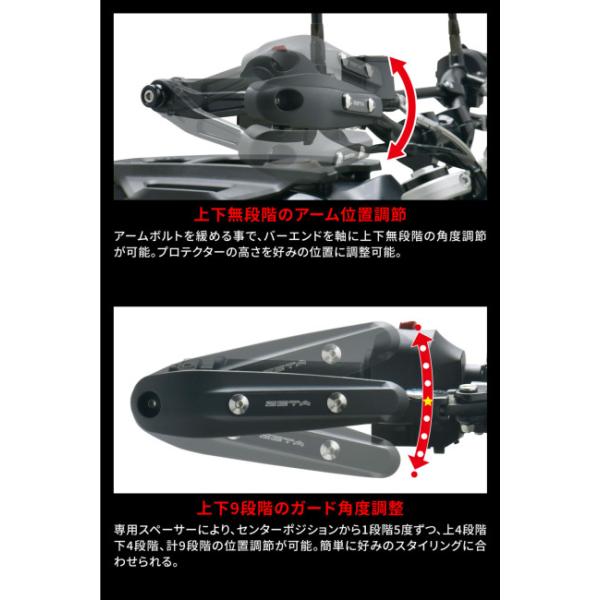 上下無段階のアーム位置調節

アームボルトを緩める事で、バーエンドを軸に上下無段階の角度調節が可能。プロテクターの高さを好みの位置に調整可能。

ZETA

ZETA

上下9段階のガード角度調整

専用スペーサーにより、センターポジションから1段階5度ずつ、上4段階下4段階、計9段階の位置調節が可能。簡単に好みのスタイリングに合わせられる。