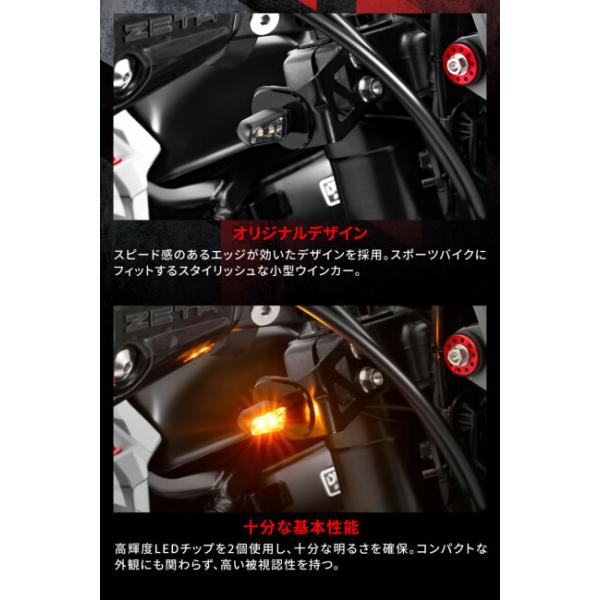 ZETA

オリジナルデザイン

スピード感のあるエッジが効いたデザインを採用。スポーツバイクにフィットするスタイリッシュな小型ウインカー。

ZETA

十分な基本性能

高輝度LEDチップを2個使用し、十分な明るさを確保。コンパクトな外観にも関わらず、高い被視認性を持つ。