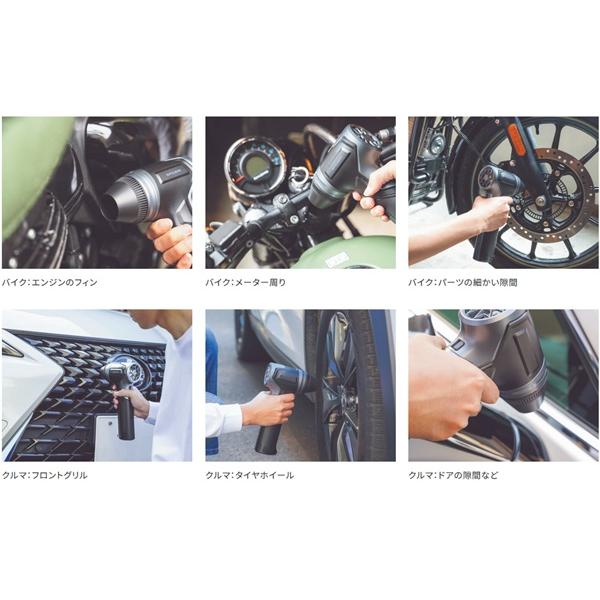 バイク：エンジンのフィン

バイク：メーター周り

バイク：パーツの細かい隙間

クルマ：フロントグリル

クルマ：タイヤホイール

クルマ：ドアの隙間など