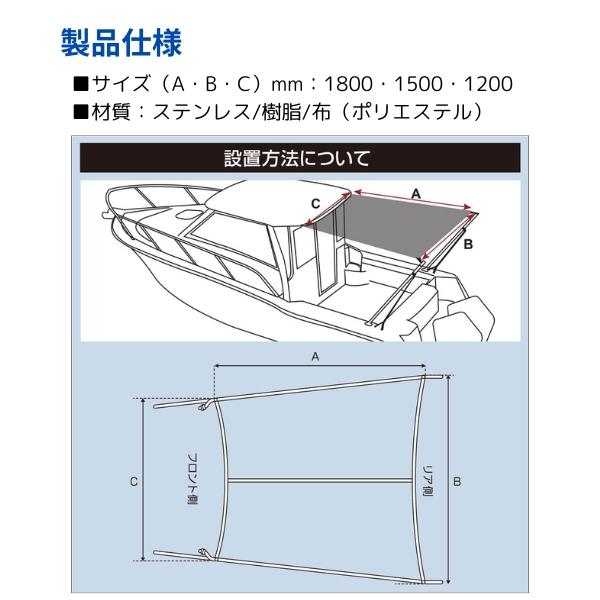 製品仕様

■サイズ（A・B・C）mm：1800・1500・1200

■材質：ステンレス/樹脂/布（ポリエステル）

設置方法について

C

A

B

A

C

フロント側

リア側

B