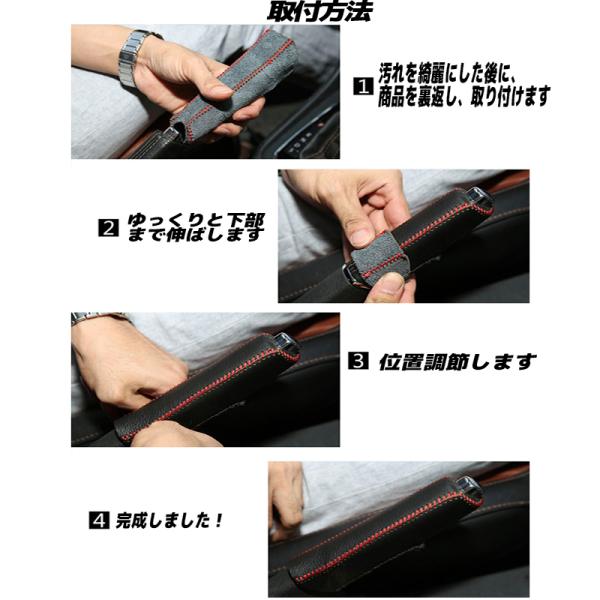 取付方法

1 汚れを綺麗にした後に、商品を裏返し、取り付けます

2 ゆっくりと下部まで伸ばします

3 位置調節します

4 完成しました！