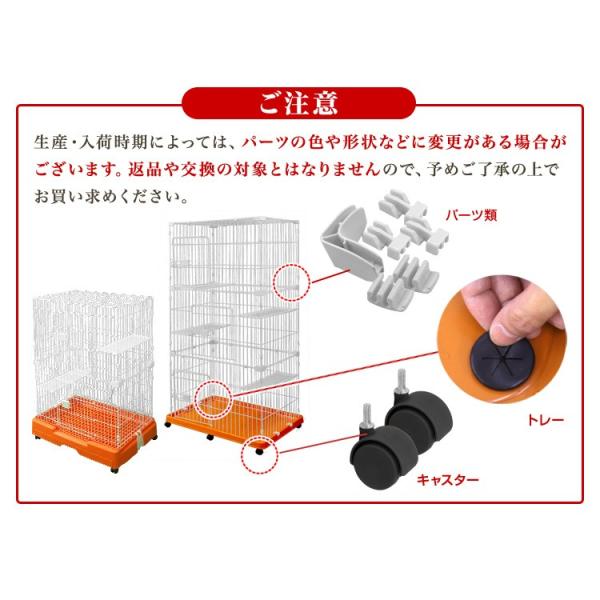 ご注意

生産・入荷時期によっては、パーツの色や形状などに変更がある場合がございます。返品や交換の対象とはなりませんので、予めご了承の上でお買い求めください。

パーツ類

トレー

キャスター