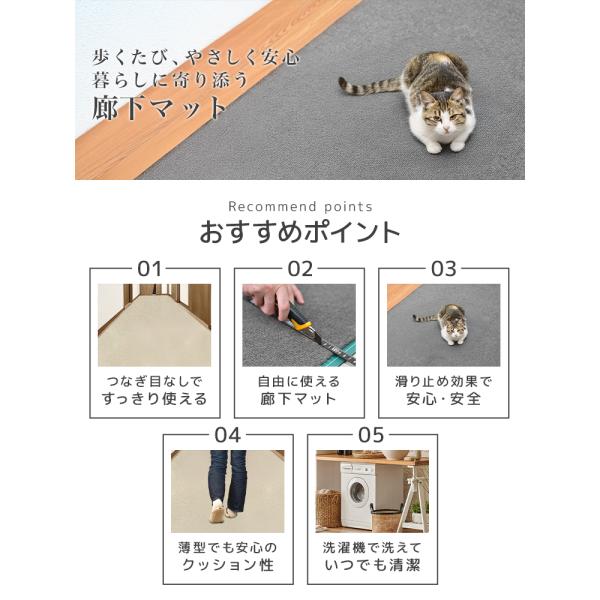 歩くたび、やさしく安心
暮らしに寄り添う
廊下マット

Recommend points
おすすめポイント

01
つなぎ目なしで
すっきり使える

02
自由に使える
廊下マット

03
滑り止め効果で
安心・安全

04
薄型でも安心の
クッション性

05
洗濯機で洗えて
いつでも清潔