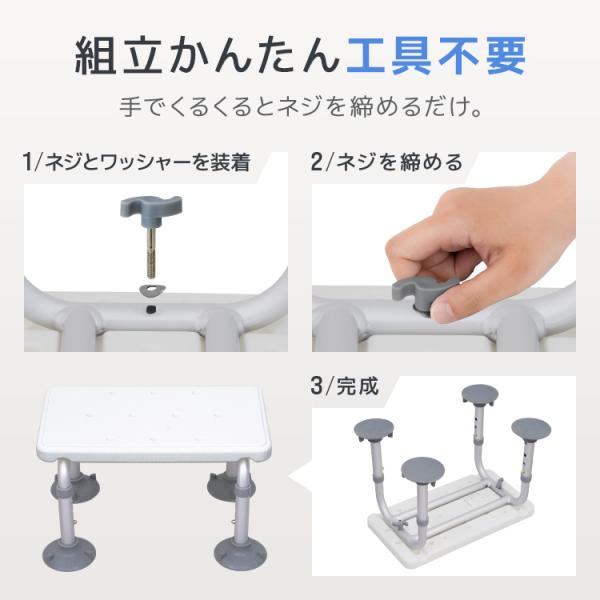 組立かんたん工具不要

手でくるくるとネジを締めるだけ。

1/ネジとワッシャーを装着

2/ネジを締める

3/完成