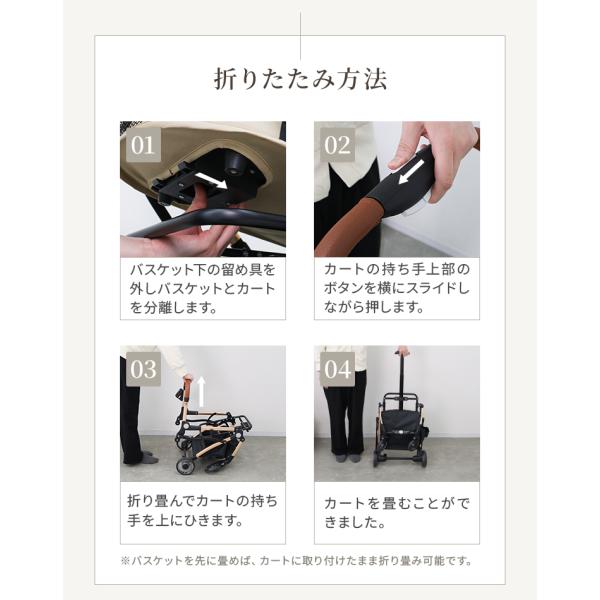 折りたたみ方法

01

バスケット下の留め具を外しバスケットとカートを分離します。

02

カートの持ち手上部のボタンを横にスライドしながら押します。

03

折り畳んでカートの持ち手を上にひきます。

04

カートを畳むことができました。

※バスケットを先に畳めば、カートに取り付けたまま折り畳み可能です。