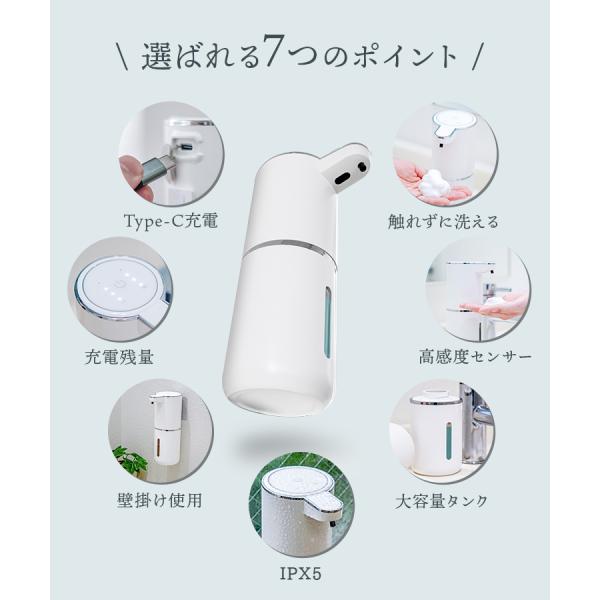 \ 選ばれる7つのポイント /

Type-C充電

触れずに洗える

充電残量

高感度センサー

壁掛け使用

大容量タンク

IPX5