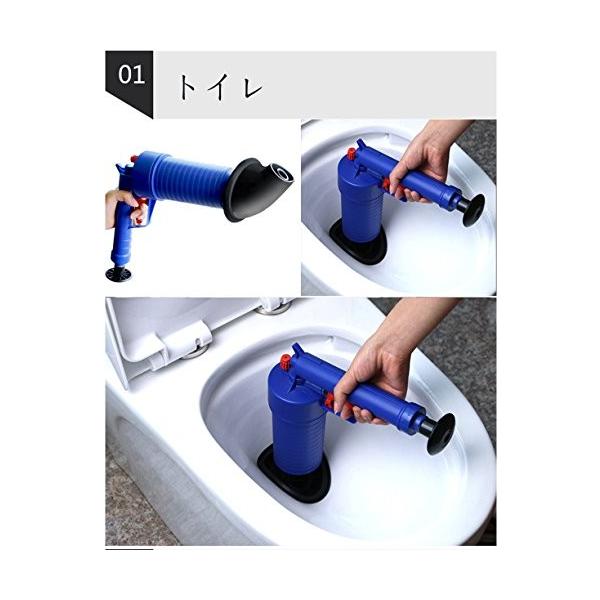 01 トイレ