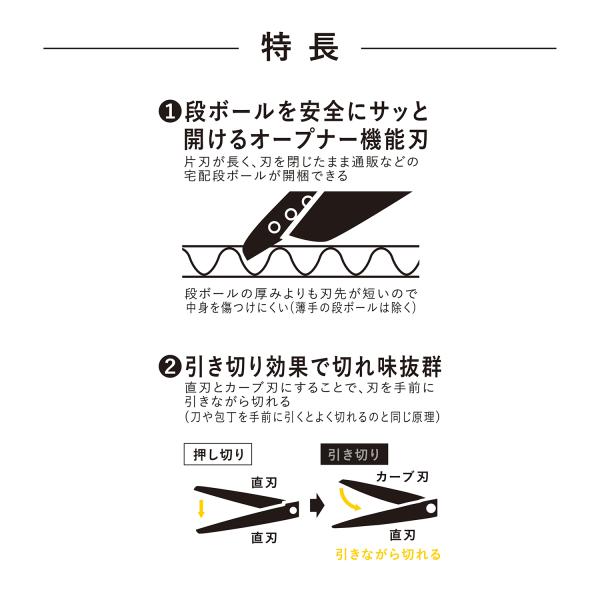 特長

❶段ボールを安全にサッと開けるオープナー機能刃
片刃が長く、刃を閉じたまま通販などの宅配段ボールが開梱できる

段ボールの厚みよりも刃先が短いので中身を傷つけにくい(薄手の段ボールは除く)

❷引き切り効果で切れ味抜群
直刃とカーブ刃にすることで、刃を手前に引きながら切れる
(刀や包丁を手前に引くとよく切れるのと同じ原理)

押し切り
直刃
直刃

引き切り
カーブ刃
直刃
引きながら切れる