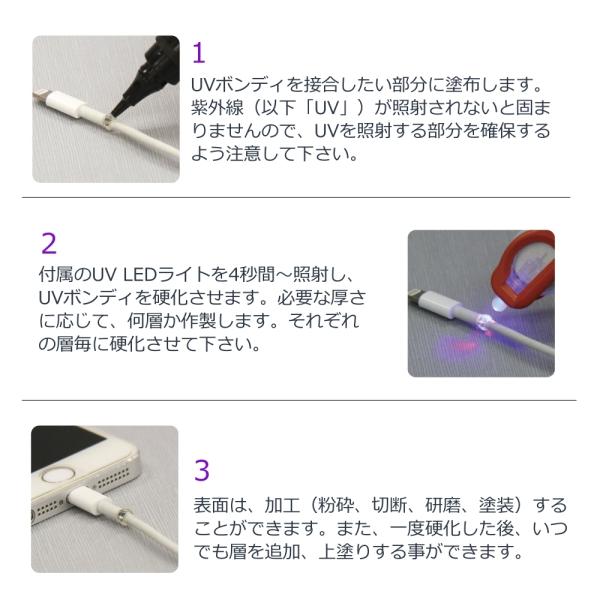 1
UVボンディを接合したい部分に塗布します。紫外線（以下「UV」）が照射されないと固まりませんので、UVを照射する部分を確保するよう注意して下さい。

2
付属のUV LEDライトを4秒間～照射し、UVボンディを硬化させます。必要な厚さに応じて、何層か作製します。それぞれの層毎に硬化させて下さい。

3
表面は、加工（粉砕、切断、研磨、塗装）することができます。また、一度硬化した後、いつでも層を追加、上塗りする事ができます。