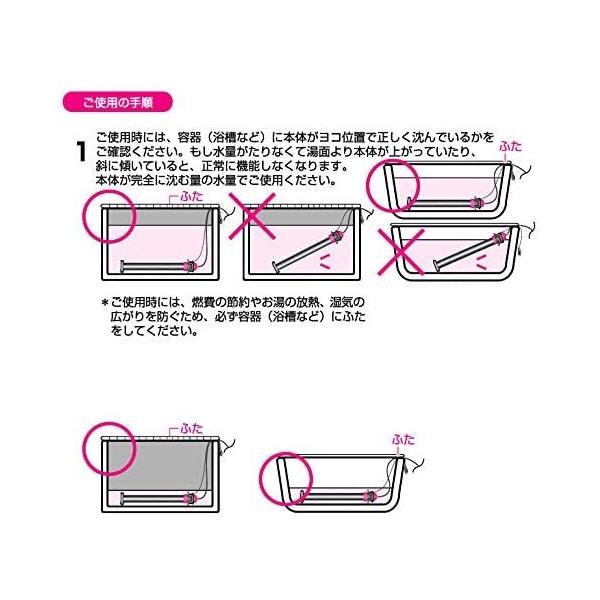 ご使用の手順

1 ご使用時には、容器（浴槽など）に本体がヨコ位置で正しく沈んでいるかをご確認ください。もし水量がたりなくて湯面より本体が上がっていたり、斜に傾いていると、正常に機能しなくなります。
本体が完全に沈む量の水量でご使用ください。

ふた

ふた

＊ご使用時には、燃費の節約やお湯の放熱、湿気の広がりを防ぐため、必ず容器（浴槽など）にふたをしてください。

ふた

ふた