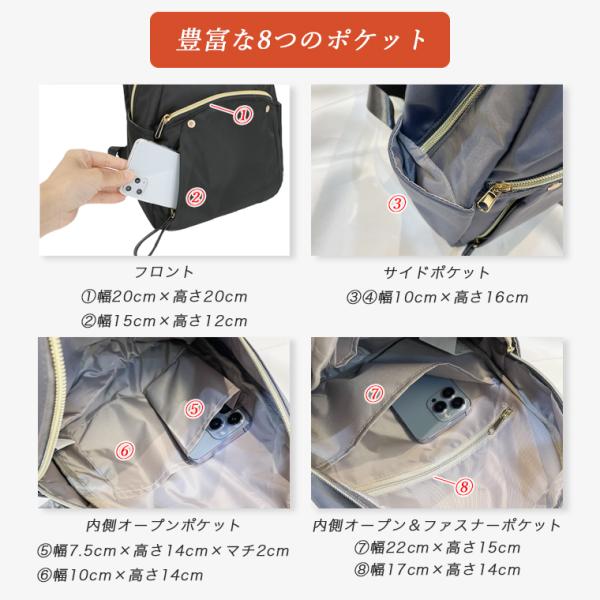 豊富な8つのポケット

①

②

フロント
①幅20cm×高さ20cm
②幅15cm×高さ12cm

③

サイドポケット
③④幅10cm×高さ16cm

⑤

⑥

内側オープンポケット
⑤幅7.5cm×高さ14cm×マチ2cm
⑥幅10cm×高さ14cm

⑦

⑧

内側オープン＆ファスナーポケット
⑦幅22cm×高さ15cm
⑧幅17cm×高さ14cm