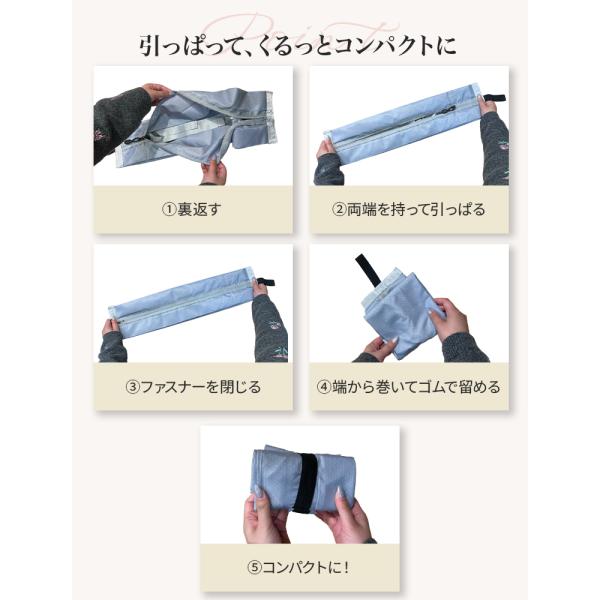 Point

引っぱって、くるっとコンパクトに

①裏返す

②両端を持って引っぱる

③ファスナーを閉じる

④端から巻いてゴムで留める

⑤コンパクトに！