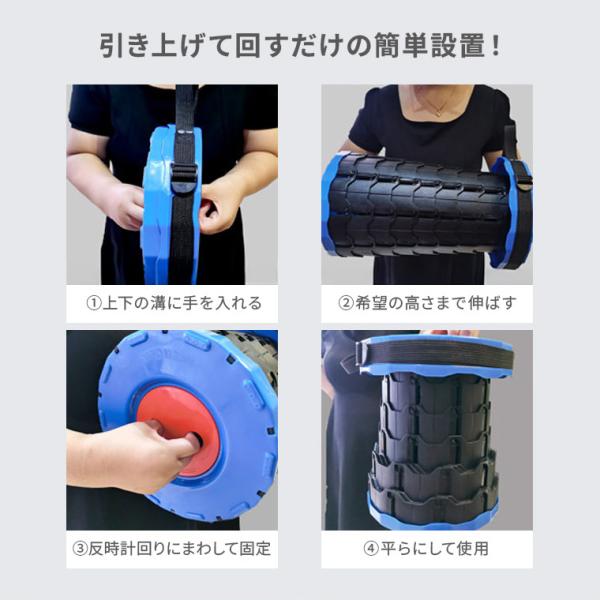 引き上げて回すだけの簡単設置！

①上下の溝に手を入れる

②希望の高さまで伸ばす

③反時計回りにまわして固定

④平らにして使用