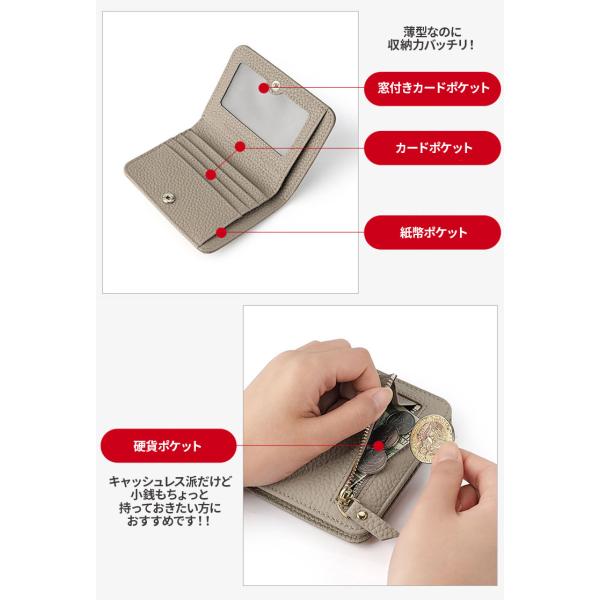 薄型なのに
収納力バッチリ!

窓付きカードポケット

カードポケット

紙幣ポケット

硬貨ポケット

キャッシュレス派だけど
小銭もちょっと
持っておきたい方に
おすすめです!!