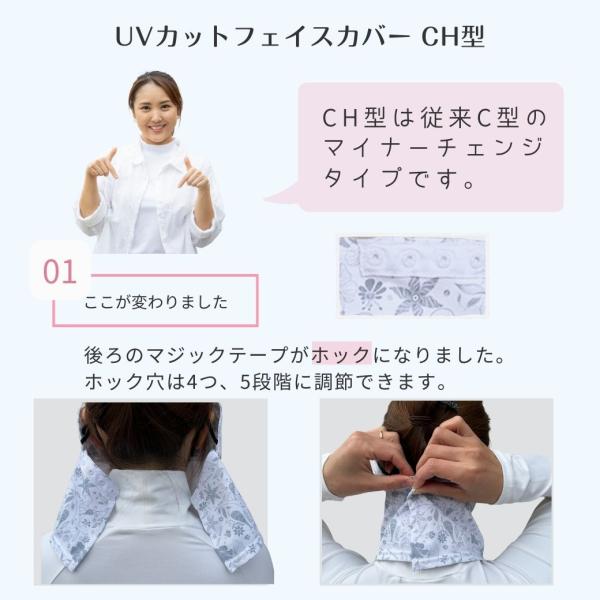 UVカットフェイスカバー CH型

CH型は従来C型のマイナーチェンジタイプです。

01

ここが変わりました

後ろのマジックテープがホックになりました。
ホック穴は4つ、5段階に調節できます。