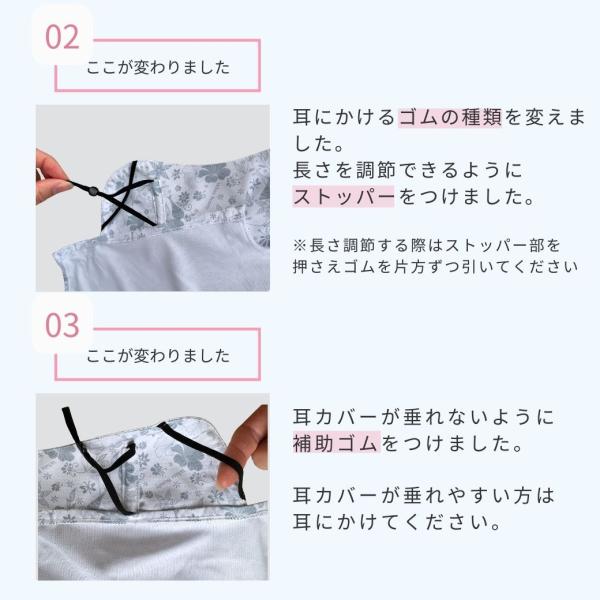 02
ここが変わりました

耳にかけるゴムの種類を変えました。
長さを調節できるように
ストッパーをつけました。

※長さ調節する際はストッパー部を押さえゴムを片方ずつ引いてください

03
ここが変わりました

耳カバーが垂れないように
補助ゴムをつけました。

耳カバーが垂れやすい方は
耳にかけてください。