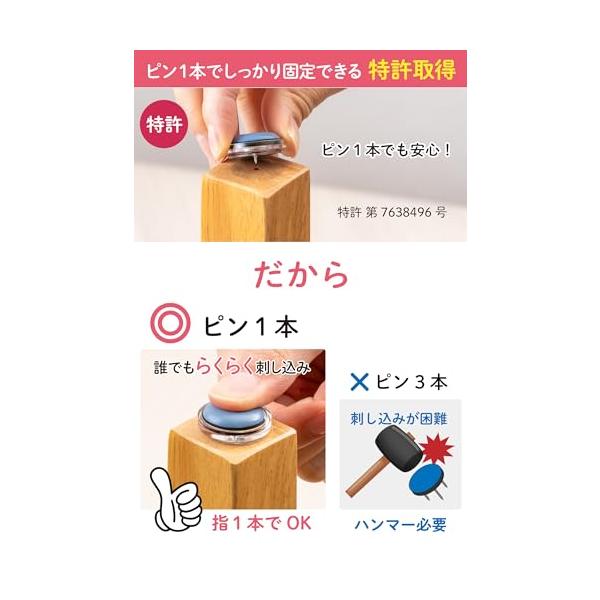 ピン1本でしっかり固定できる 特許取得

特許

ピン１本でも安心！

特許 第 7638496 号

だから

◎ ピン１本

誰でもらくらく刺し込み

指１本で OK

× ピン３本

刺し込みが困難

ハンマー必要