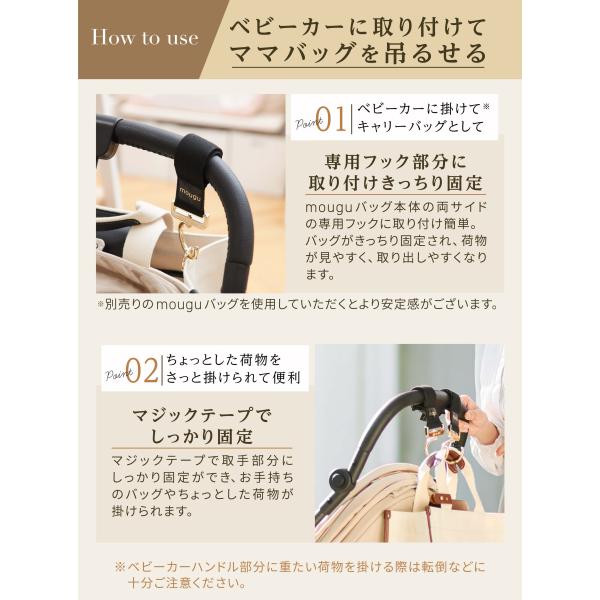 How to use

ベビーカーに取り付けて
ママバッグを吊るせる

Point 01 ベビーカーに掛けて※
キャリーバッグとして

mougu

専用フック部分に
取り付けきっちり固定

mouguバッグ本体の両サイドの専用フックに取り付け簡単。バッグがきっちり固定され、荷物が見やすく、取り出しやすくなります。

※別売りのmouguバッグを使用していただくとより安定感がございます。

Point 02 ちょっとした荷物を
さっと掛けられて便利

マジックテープで
しっかり固定

マジックテープで取手部分にしっかり固定ができ、お手持ちのバッグやちょっとした荷物が掛けられます。

※ベビーカーハンドル部分に重たい荷物を掛ける際は転倒などに十分ご注意ください。